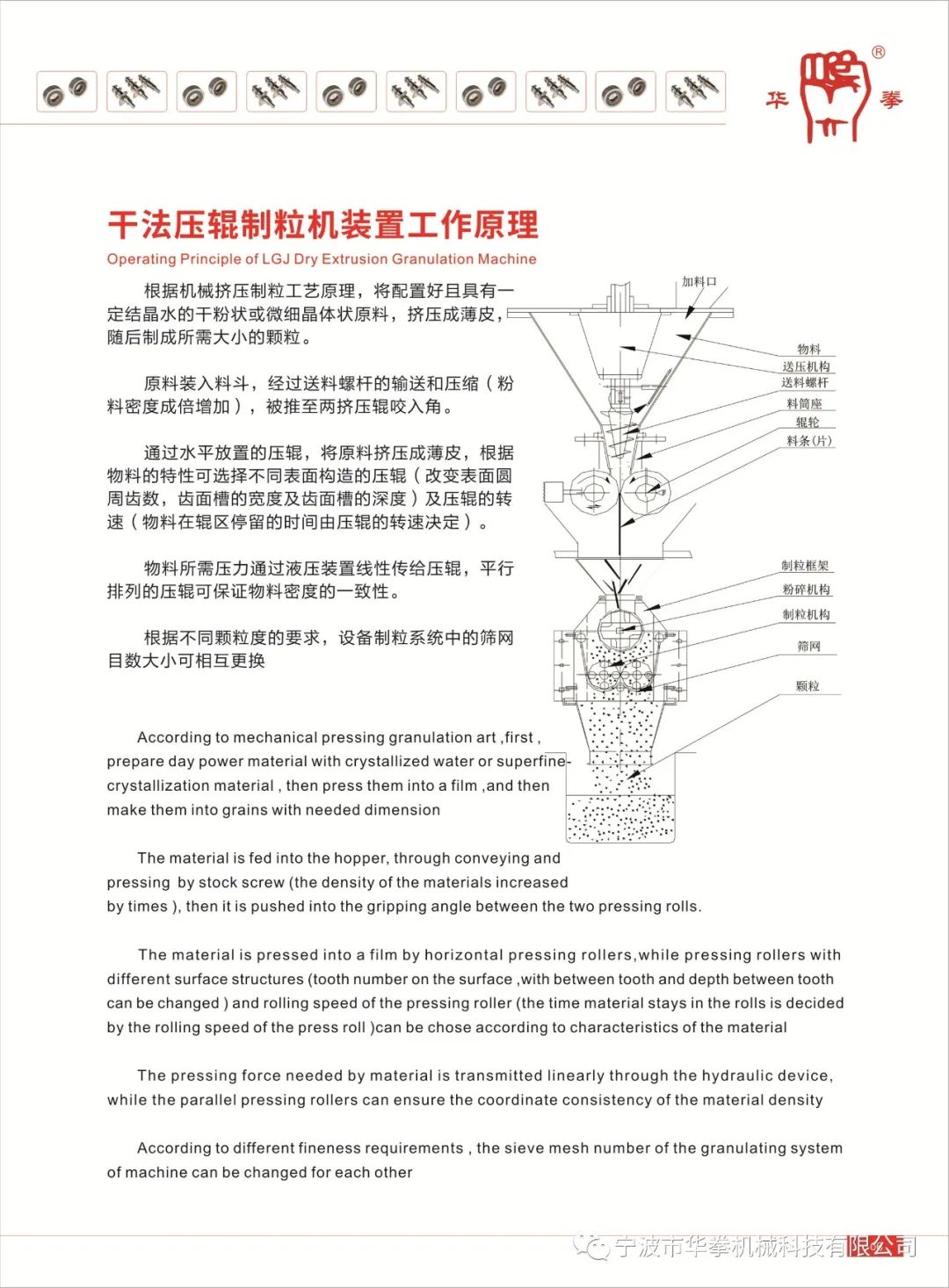 华 拳 ®

干法压辊制粒机装置工作原理

Operating Principle of LGJ Dry Extrusion Granulation Machine

根据机械挤压制粒工艺原理，将配置好且具有一定结晶水的干粉状或微细晶体状原料，挤压成薄皮，随后制成所需大小的颗粒。

原料装入料斗，经过送料螺杆的输送和压缩（粉料密度成倍增加），被推至两挤压辊咬入角。

通过水平放置的压辊，将原料挤压成薄皮，根据物料的特性可选择不同表面构造的压辊（改变表面圆周齿数，齿面槽的宽度及齿面槽的深度）及压辊的转速（物料在辊区停留的时间由压辊的转速决定）。

物料所需压力通过液压装置线性传给压辊，平行排列的压辊可保证物料密度的一致性。

根据不同颗粒度的要求，设备制粒系统中的筛网目数大小可相互更换

加料口
物料
送压机构
送料螺杆
料筒座
辊轮
料条(片)
制粒框架
粉碎机构
制粒机构
筛网
颗粒

According to mechanical pressing granulation art ,first , prepare day power material with crystallized water or superfine-crystallization material , then press them into a film ,and then make them into grains with needed dimension

The material is fed into the hopper, through conveying and pressing by stock screw (the density of the materials increased by times ), then it is pushed into the gripping angle between the two pressing rolls.

The material is pressed into a film by horizontal pressing rollers,while pressing rollers with different surface structures (tooth number on the surface ,with between tooth and depth between tooth can be changed ) and rolling speed of the pressing roller (the time material stays in the rolls is decided by the rolling speed of the press roll )can be chose according to characteristics of the material

The pressing force needed by material is transmitted linearly through the hydraulic device, while the parallel pressing rollers can ensure the coordinate consistency of the material density

According to different fineness requirements , the sieve mesh number of the granulating system of machine can be changed for each other

宁波市华拳机械科技有限公司